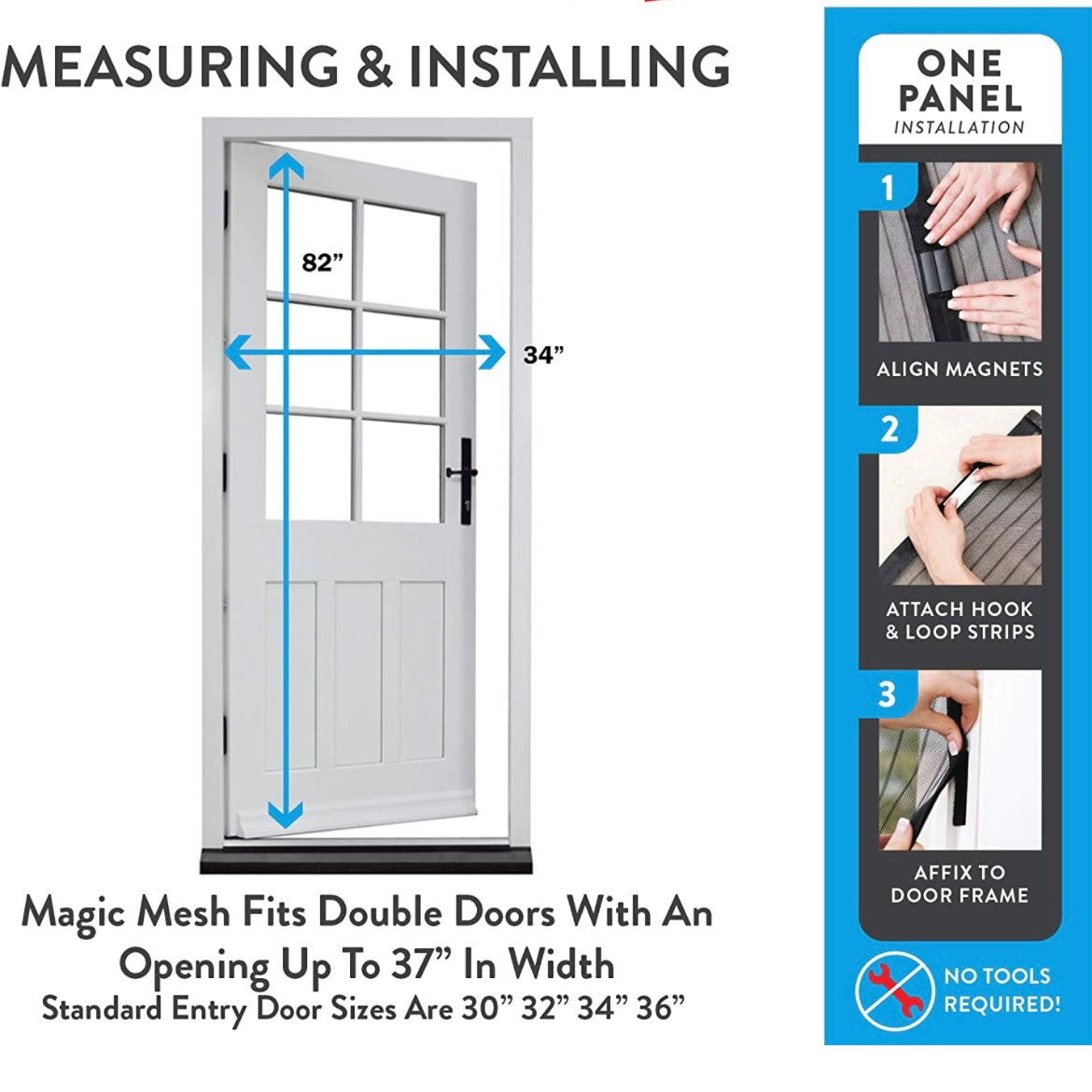 MEASURING & INSTALLING

82”

34”

Magic Mesh Fits Double Doors With An Opening Up To 37” In Width
Standard Entry Door Sizes Are 30” 32” 34” 36”

ONE PANEL INSTALLATION

1
ALIGN MAGNETS

2
ATTACH HOOK & LOOP STRIPS

3
AFFIX TO DOOR FRAME

NO TOOLS REQUIRED!